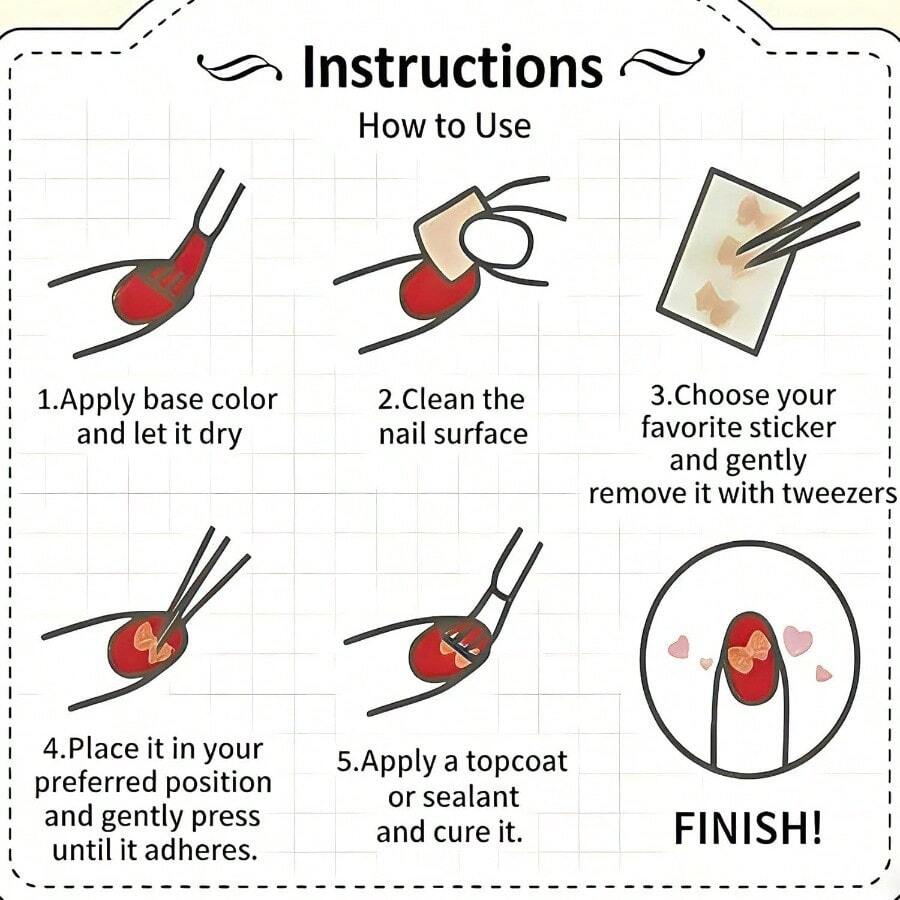 Instructions

How to Use

1.Apply base color and let it dry

2.Clean the nail surface

3.Choose your favorite sticker and gently remove it with tweezers

4.Place it in your preferred position and gently press until it adheres.

5.Apply a topcoat or sealant and cure it.

FINISH!