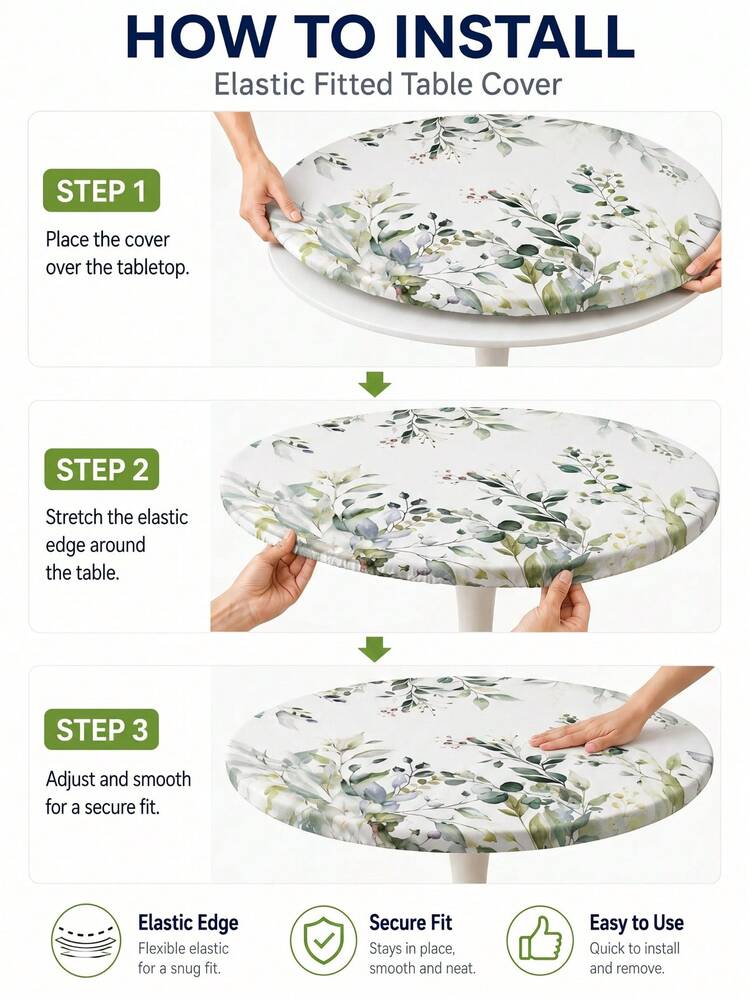 HOW TO INSTALL
Elastic Fitted Table Cover

STEP 1
Place the cover over the tabletop.

STEP 2
Stretch the elastic edge around the table.

STEP 3
Adjust and smooth for a secure fit.

Elastic Edge
Flexible elastic for a snug fit.

Secure Fit
Stays in place, smooth and neat.

Easy to Use
Quick to install and remove.