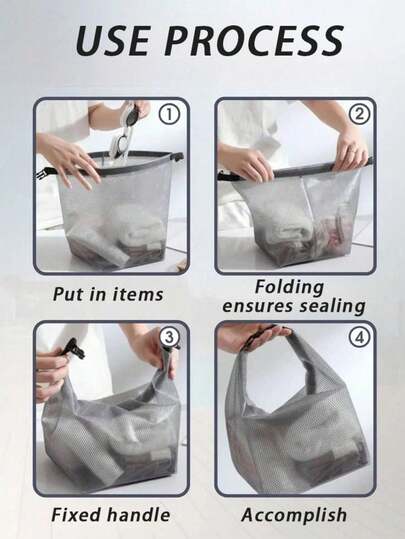 USE PROCESS

①

Put in items

②

Folding ensures sealing

③

Fixed handle

④

Accomplish