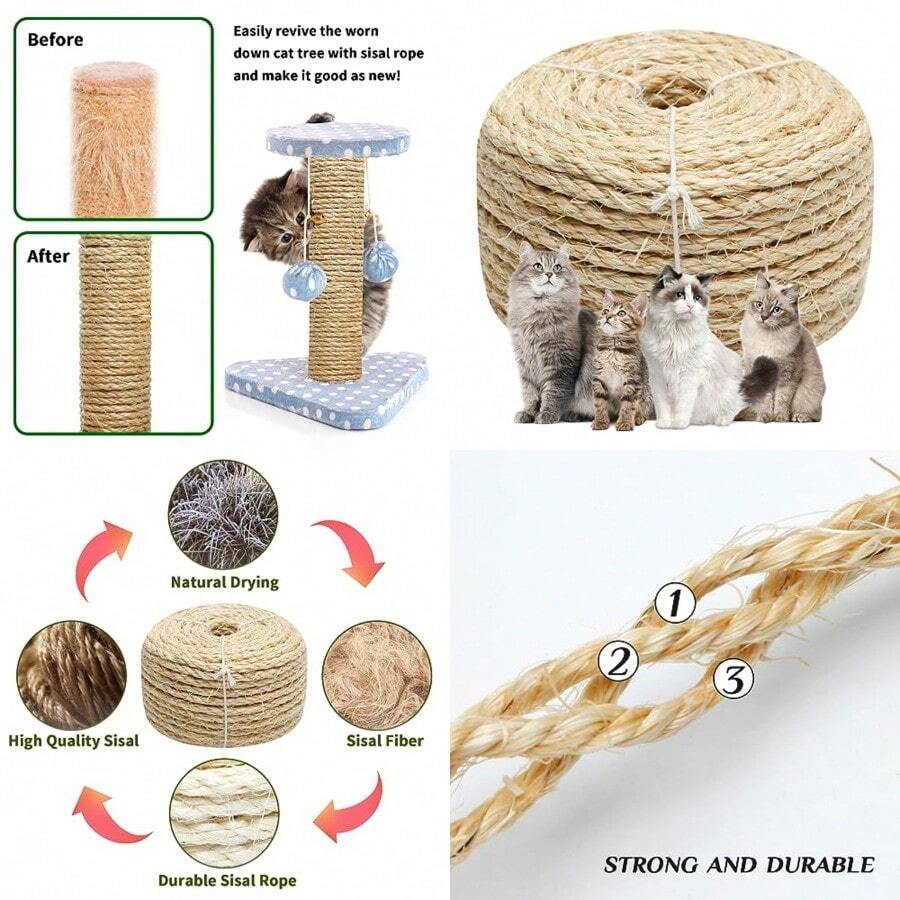 Before

After

Easily revive the worn down cat tree with sisal rope and make it good as new!

Natural Drying

High Quality Sisal

Sisal Fiber

Durable Sisal Rope

1
2
3

STRONG AND DURABLE