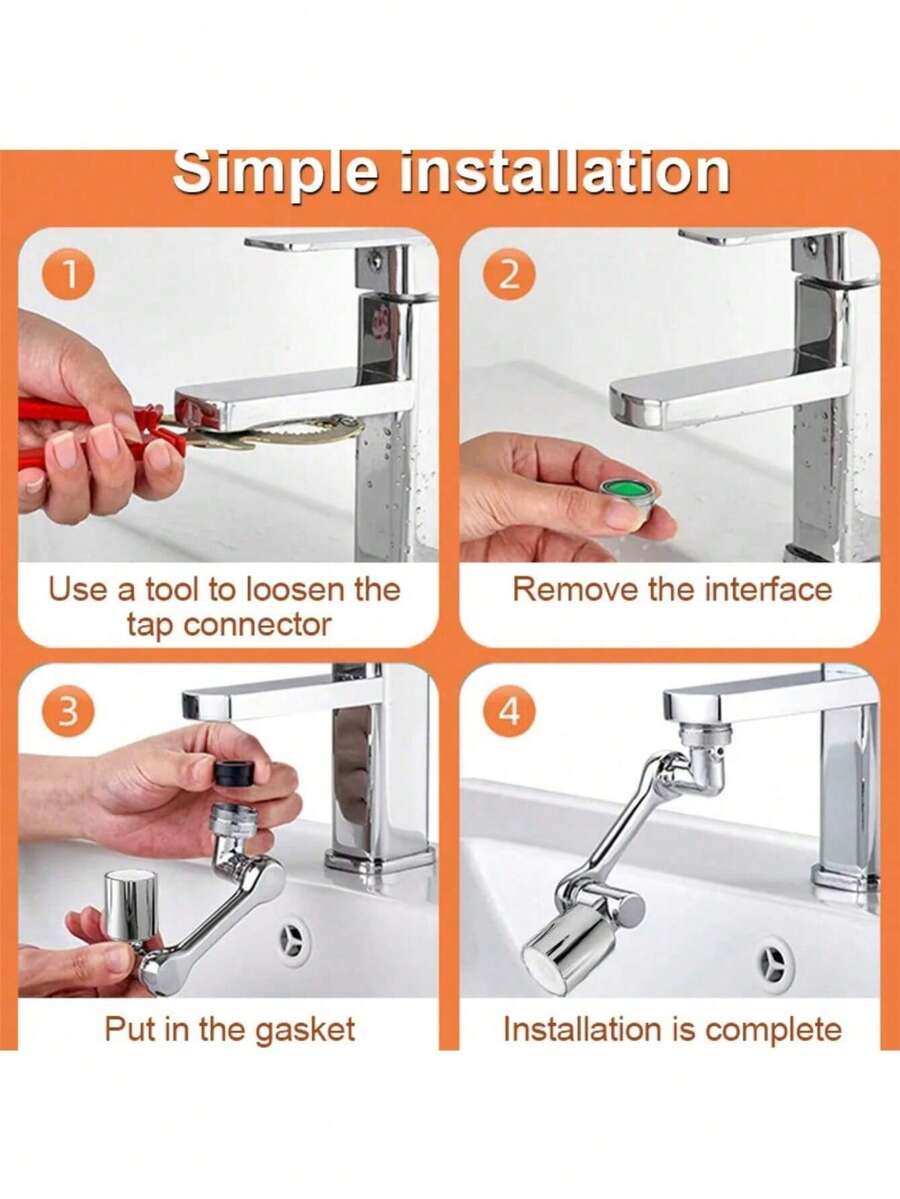 Simple installation

1

Use a tool to loosen the tap connector

2

Remove the interface

3

Put in the gasket

4

Installation is complete