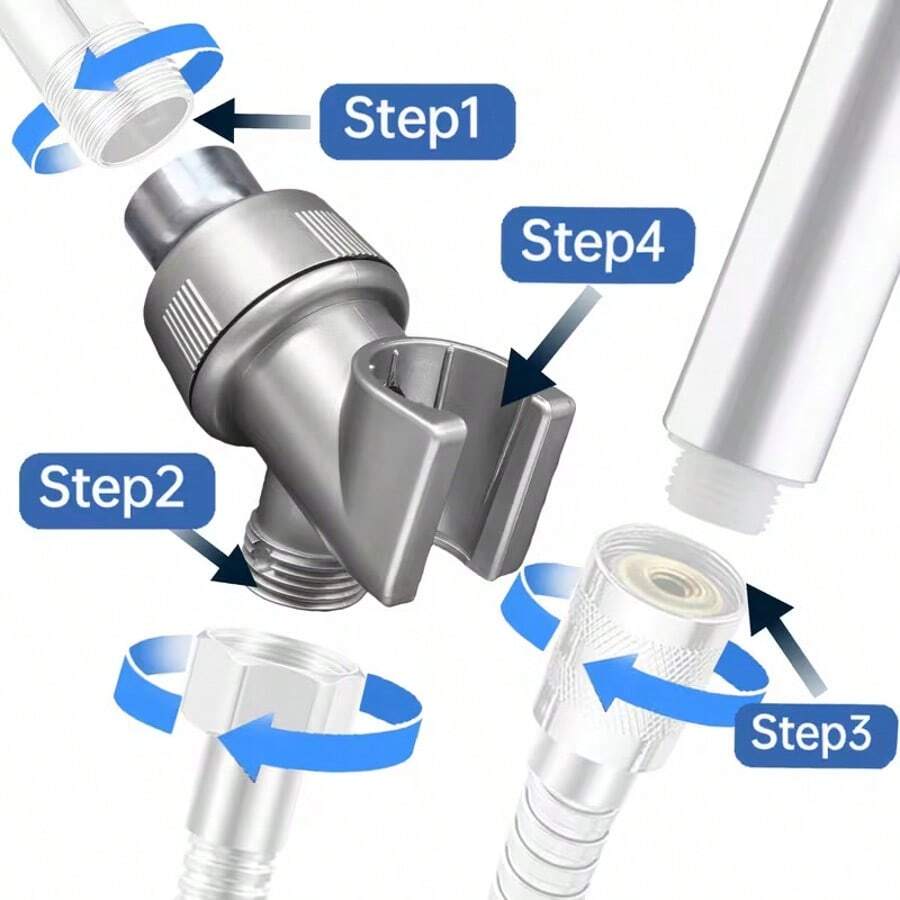 Step1

Step4

Step2

Step3