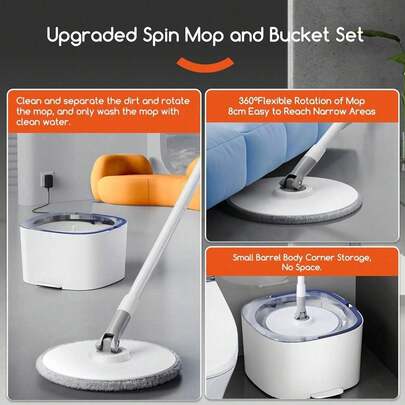 Upgraded Spin Mop and Bucket Set

Clean and separate the dirt and rotate the mop, and only wash the mop with clean water.

360°Flexible Rotation of Mop
8cm Easy to Reach Narrow Areas

Small Barrel Body Corner Storage, No Space.