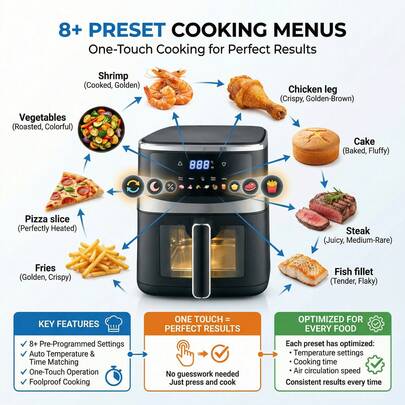 8+ PRESET COOKING MENUS
One-Touch Cooking for Perfect Results

Shrimp
(Cooked, Golden)

Chicken leg
(Crispy, Golden-Brown)

Vegetables
(Roasted, Colorful)

Cake
(Baked, Fluffy)

888

Pizza slice
(Perfectly Heated)

Steak
(Juicy, Medium-Rare)

Fries
(Golden, Crispy)

Fish fillet
(Tender, Flaky)

KEY FEATURES
✓ 8+ Pre-Programmed Settings
✓ Auto Temperature & Time Matching
✓ One-Touch Operation
✓ Foolproof Cooking

ONE TOUCH = PERFECT RESULTS
No guesswork needed
Just press and cook

OPTIMIZED FOR EVERY FOOD
Each preset has optimized:
• Temperature settings
• Cooking time
• Air circulation speed
Consistent results every time