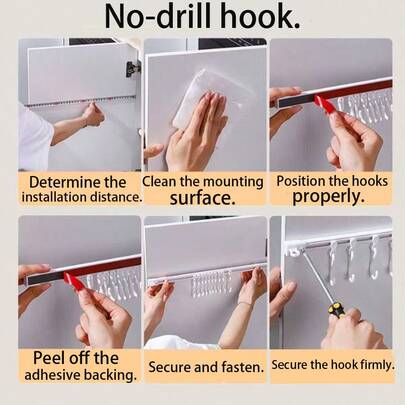 No-drill hook.

Determine the installation distance.

Clean the mounting surface.

Position the hooks properly.

Peel off the adhesive backing.

Secure and fasten.

Secure the hook firmly.