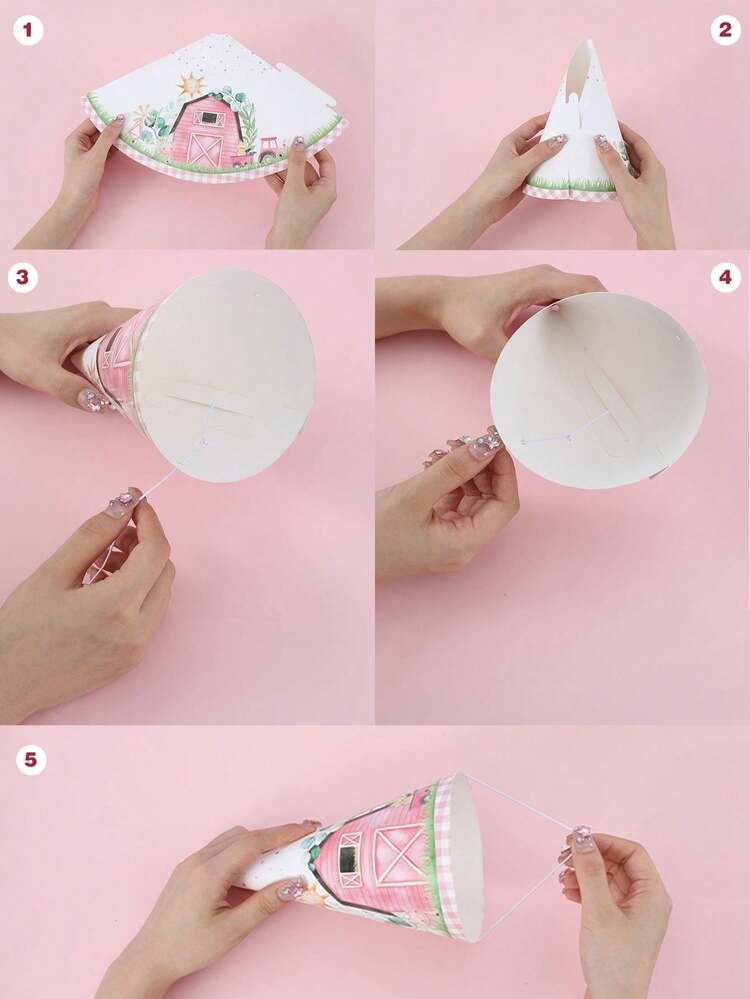 1
2
3
4
5