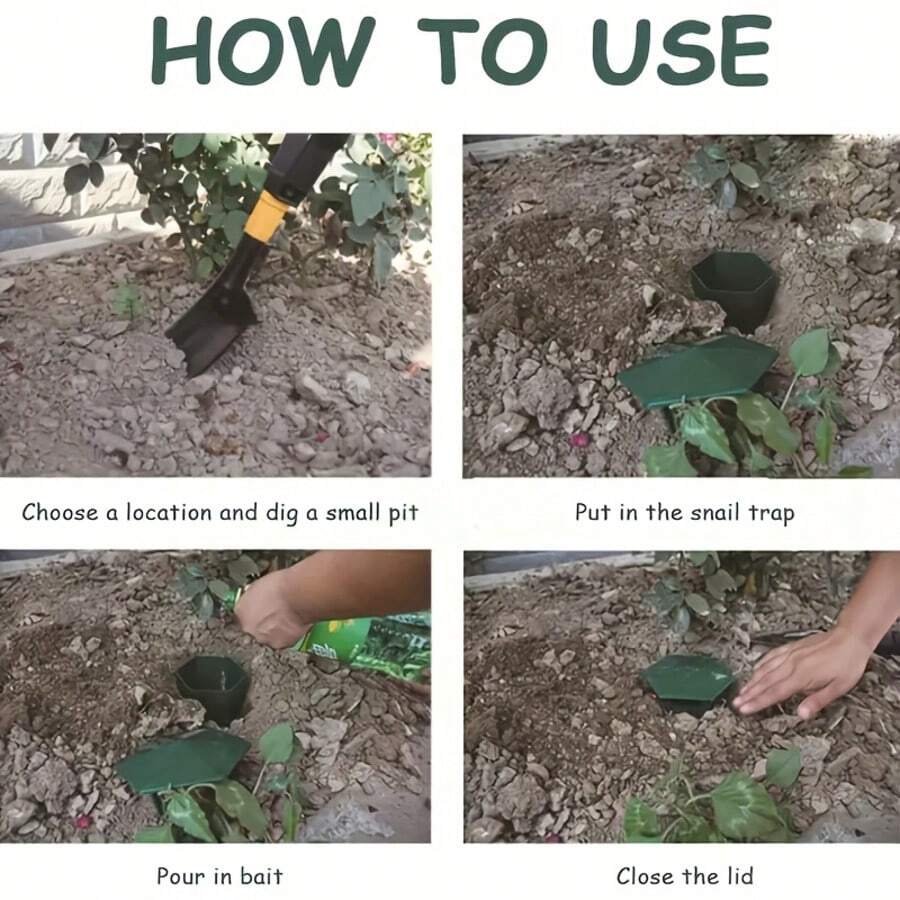 HOW TO USE

Choose a location and dig a small pit

Put in the snail trap

Pour in bait

Close the lid