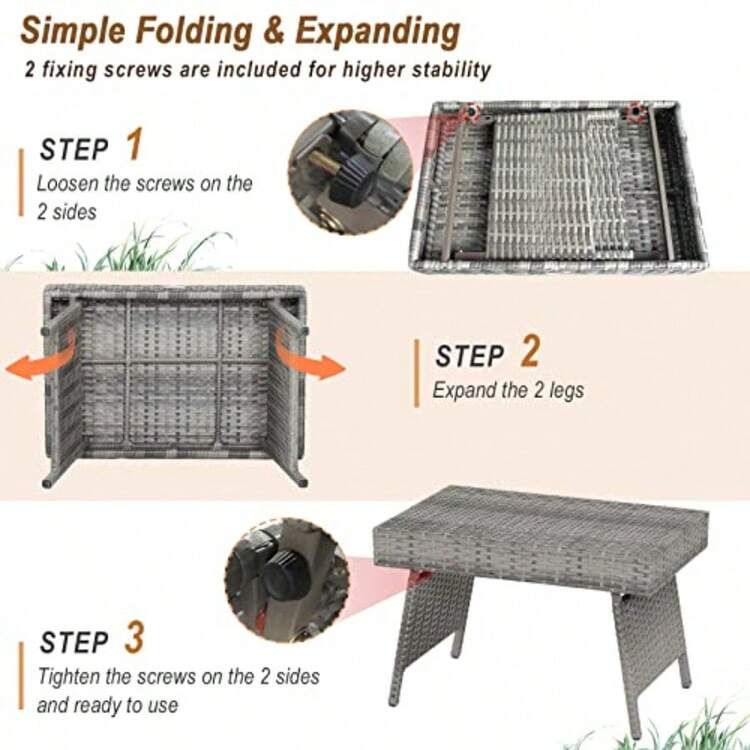 Simple Folding & Expanding

2 fixing screws are included for higher stability

STEP 1

Loosen the screws on the 2 sides

STEP 2

Expand the 2 legs

STEP 3

Tighten the screws on the 2 sides and ready to use