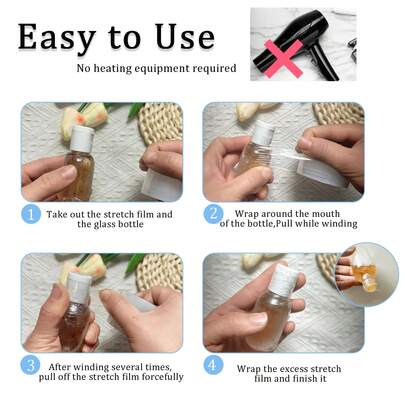 Easy to Use

No heating equipment required

1 Take out the stretch film and the glass bottle

2 Wrap around the mouth of the bottle,Pull while winding

3 After winding several times, pull off the stretch film forcefully

4 Wrap the excess stretch film and finish it