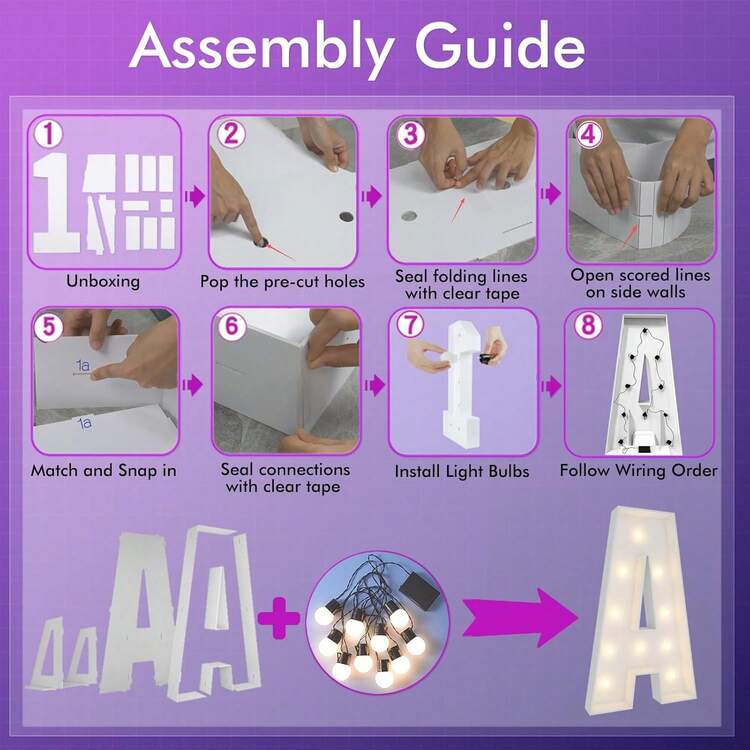 Assembly Guide

1
Unboxing

2
Pop the pre-cut holes

3
Seal folding lines with clear tape

4
Open scored lines on side walls

5
1a
1a
Match and Snap in

6
Seal connections with clear tape

7
Install Light Bulbs

8
Follow Wiring Order