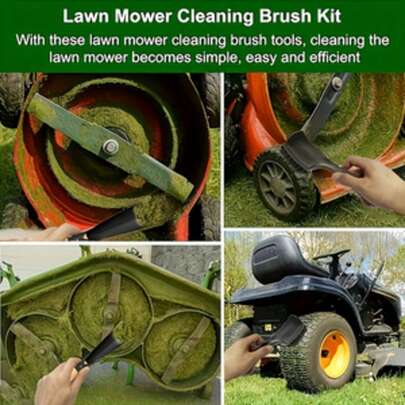 Lawn Mower Cleaning Brush Kit

With these lawn mower cleaning brush tools, cleaning the lawn mower becomes simple, easy and efficient