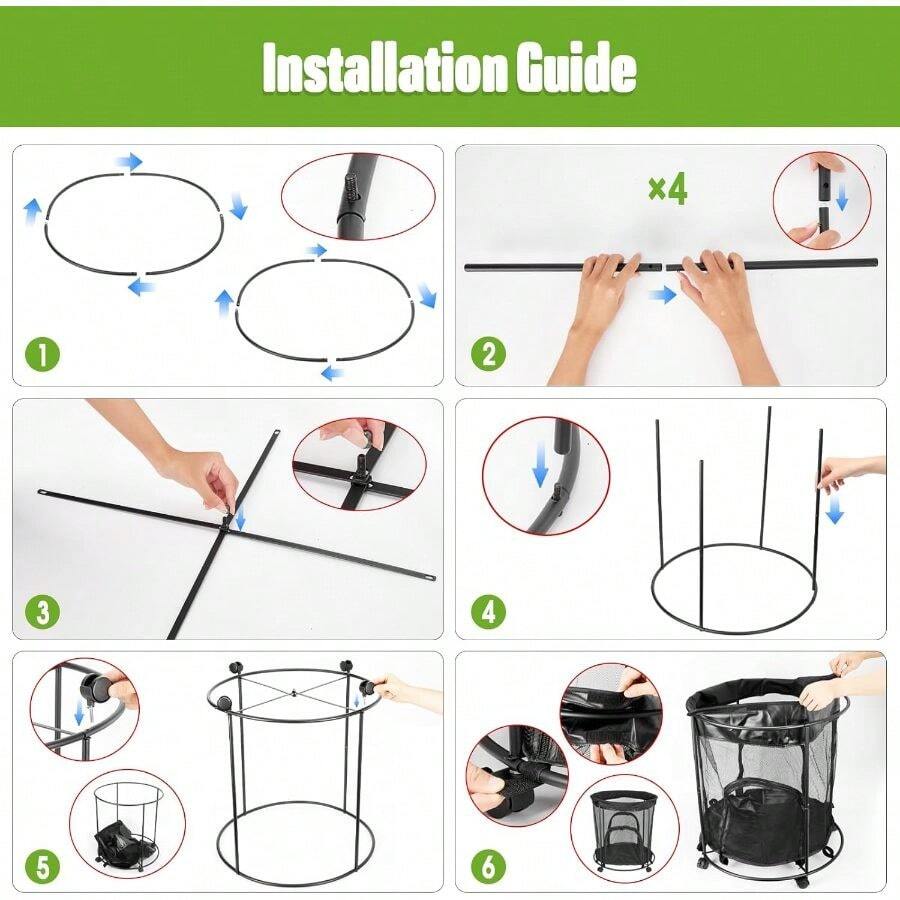 Installation Guide

1

×4

2

3

4

5

6