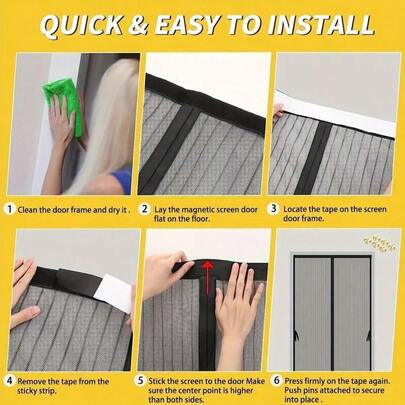 QUICK & EASY TO INSTALL

1 Clean the door frame and dry it .

2 Lay the magnetic screen door flat on the floor.

3 Locate the tape on the screen door frame.

4 Remove the tape from the sticky strip.

5 Stick the screen to the door Make sure the center point is higher than both sides.

6 Press firmly on the tape again. Push pins attached to secure into place .