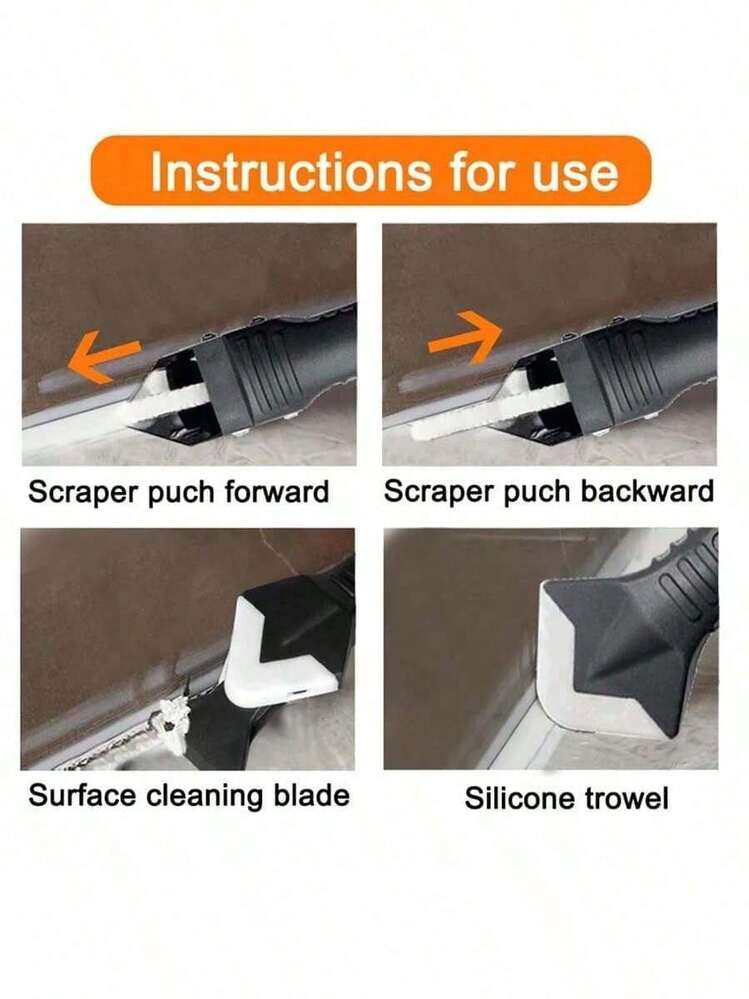 Instructions for use

Scraper puch forward

Scraper puch backward

Surface cleaning blade

Silicone trowel