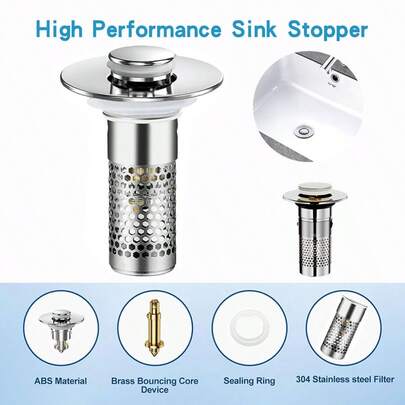 High Performance Sink Stopper

ABS Material

Brass Bouncing Core Device

Sealing Ring

304 Stainless steel Filter