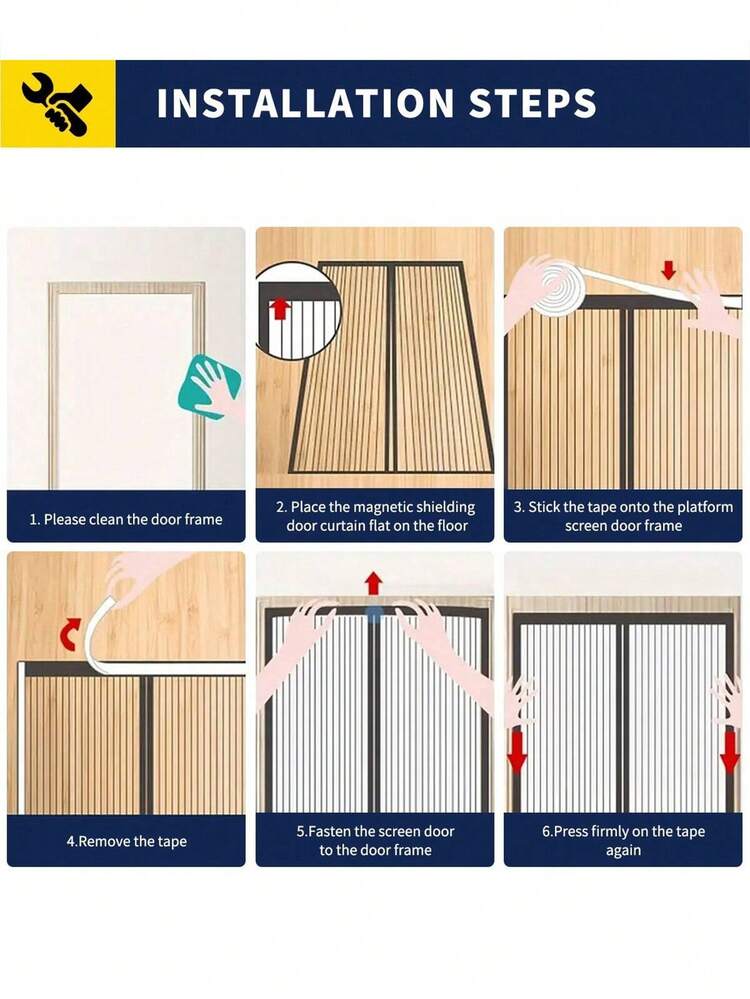 INSTALLATION STEPS

1. Please clean the door frame

2. Place the magnetic shielding door curtain flat on the floor

3. Stick the tape onto the platform screen door frame

4.Remove the tape

5.Fasten the screen door to the door frame

6.Press firmly on the tape again