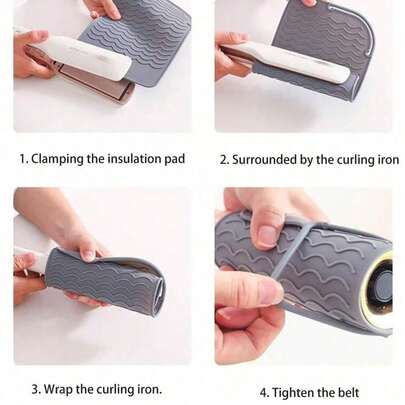 1. Clamping the insulation pad

2. Surrounded by the curling iron

3. Wrap the curling iron.

4. Tighten the belt