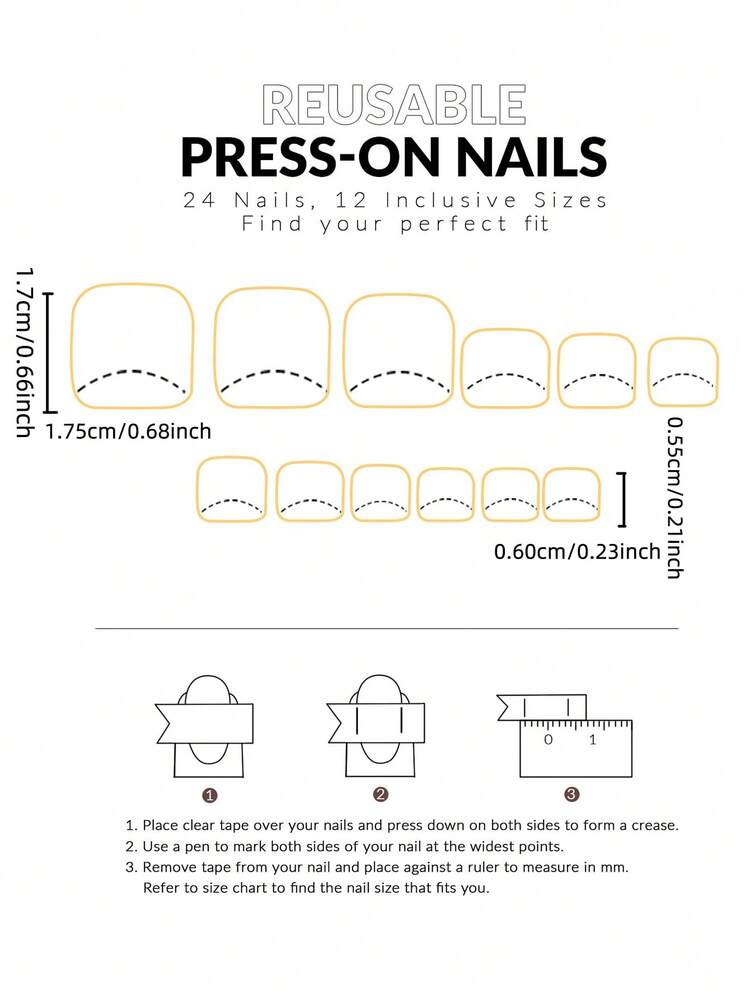 REUSABLE
PRESS-ON NAILS
24 Nails, 12 Inclusive Sizes
Find your perfect fit

1.7cm/0.66inch
1.75cm/0.68inch
0.55cm/0.21inch
0.60cm/0.23inch

0 1

1
2
3

1. Place clear tape over your nails and press down on both sides to form a crease.
2. Use a pen to mark both sides of your nail at the widest points.
3. Remove tape from your nail and place against a ruler to measure in mm. Refer to size chart to find the nail size that fits you.