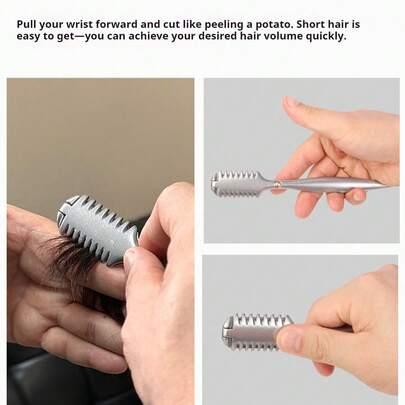 Pull your wrist forward and cut like peeling a potato. Short hair is easy to get—you can achieve your desired hair volume quickly.