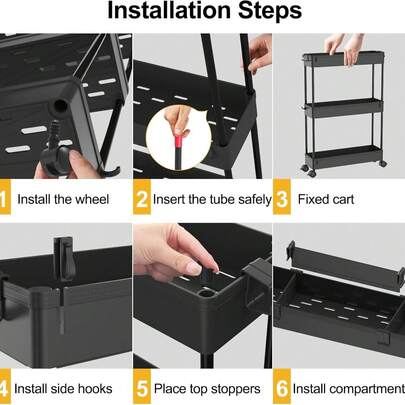 Installation Steps

1 Install the wheel

2 Insert the tube safely

3 Fixed cart

4 Install side hooks

5 Place top stoppers

6 Install compartment