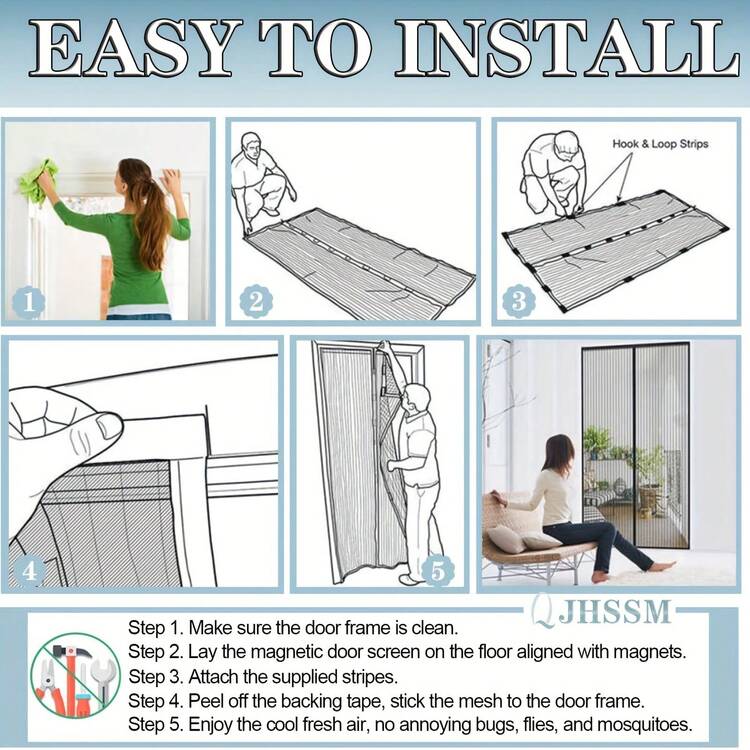 EASY TO INSTALL

1

2

Hook & Loop Strips

3

4

5

QJHSSM

Step 1. Make sure the door frame is clean.
Step 2. Lay the magnetic door screen on the floor aligned with magnets.
Step 3. Attach the supplied stripes.
Step 4. Peel off the backing tape, stick the mesh to the door frame.
Step 5. Enjoy the cool fresh air, no annoying bugs, flies, and mosquitoes.