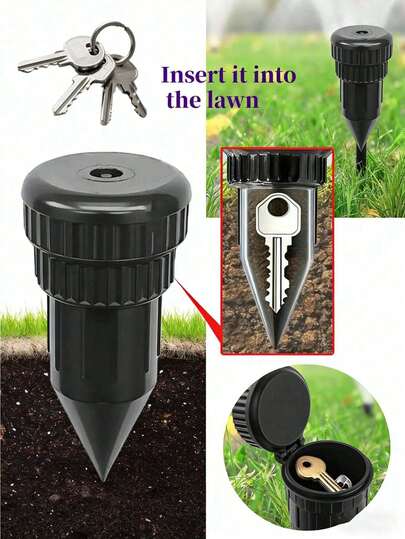 Insert it into the lawn