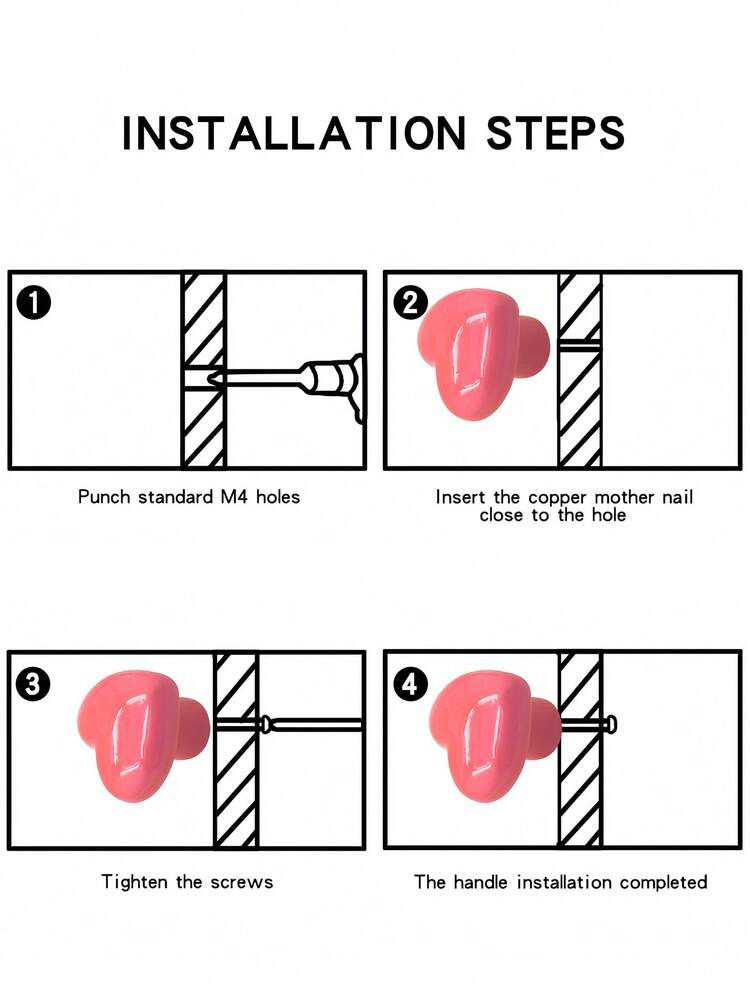 INSTALLATION STEPS

1

Punch standard M4 holes

2

Insert the copper mother nail close to the hole

3

Tighten the screws

4

The handle installation completed