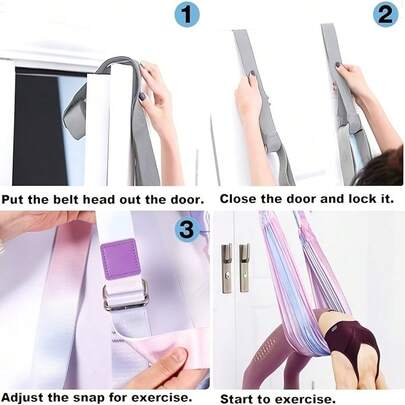 1

2

Put the belt head out the door.

Close the door and lock it.

3

Adjust the snap for exercise.

Start to exercise.