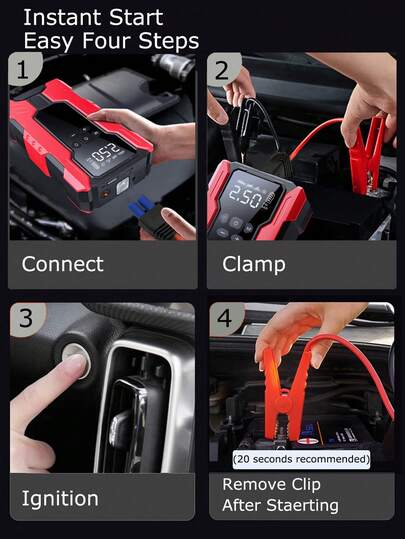 Instant Start
Easy Four Steps

1

052

Connect

2

2.50

Clamp

3

Ignition

4

(20 seconds recommended)

Remove Clip
After Staerting