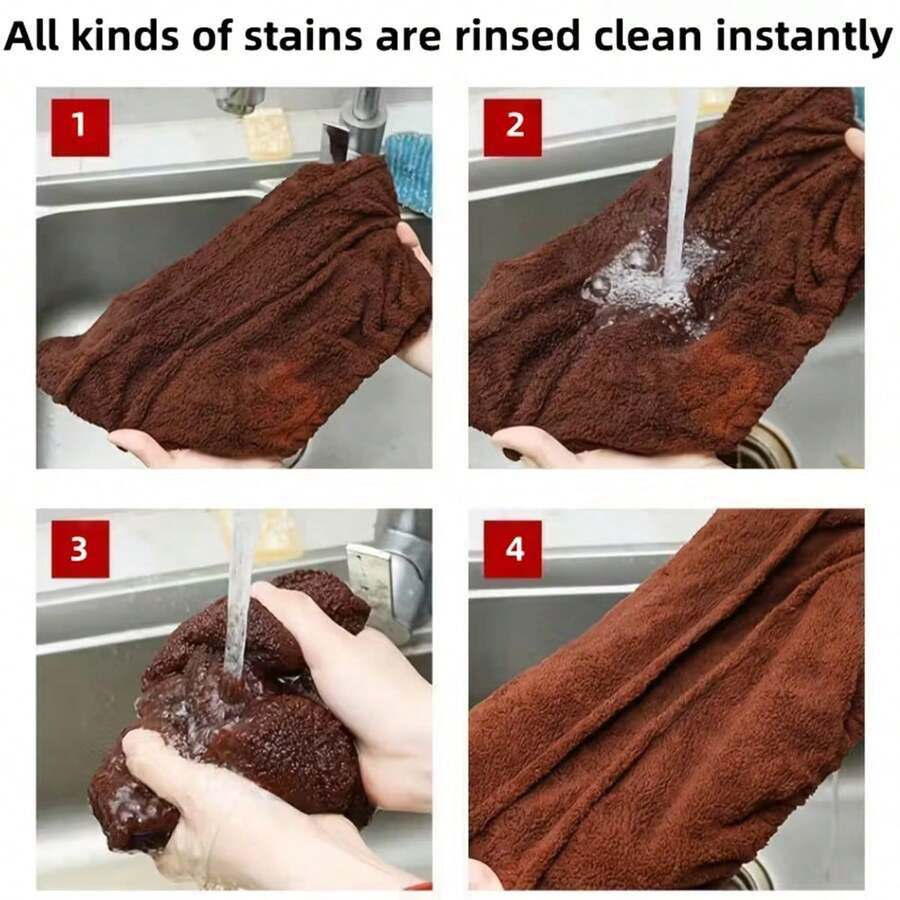 All kinds of stains are rinsed clean instantly

1

2

3

4