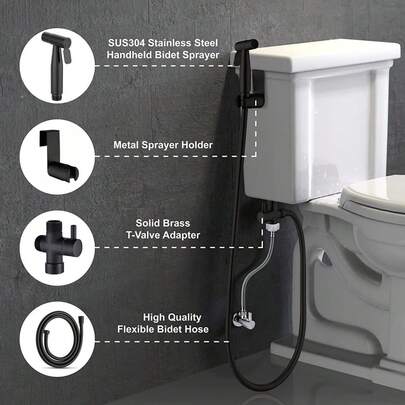 SUS304 Stainless Steel
Handheld Bidet Sprayer

Metal Sprayer Holder

Solid Brass
T-Valve Adapter

High Quality
Flexible Bidet Hose