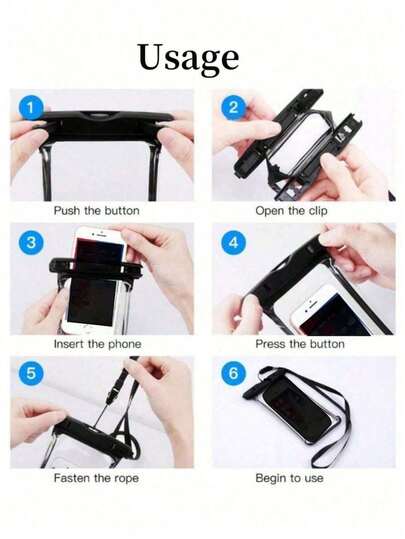 Usage

1
Push the button

2
Open the clip

3
Insert the phone

4
Press the button

5
Fasten the rope

6
Begin to use