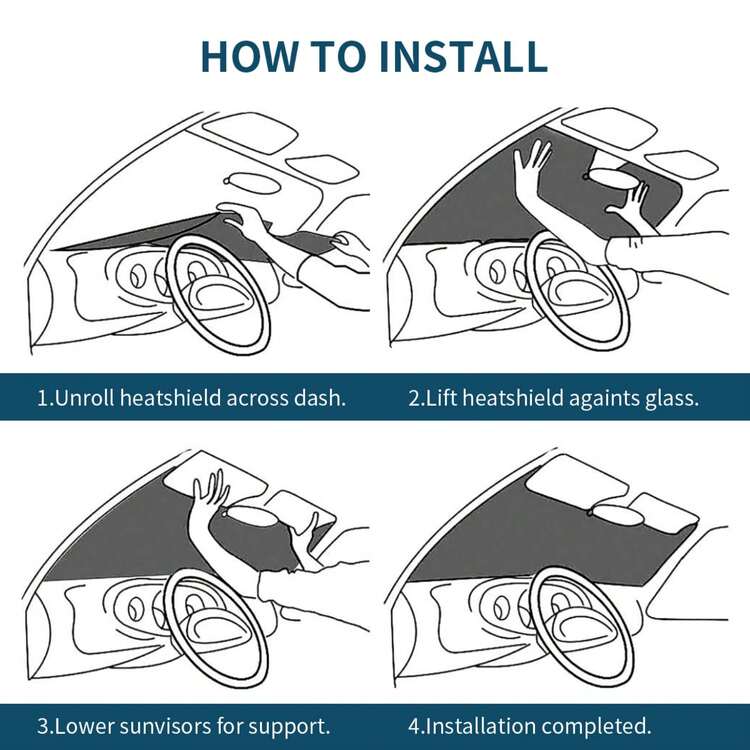 HOW TO INSTALL

1.Unroll heatshield across dash.

2.Lift heatshield againts glass.

3.Lower sunvisors for support.

4.Installation completed.