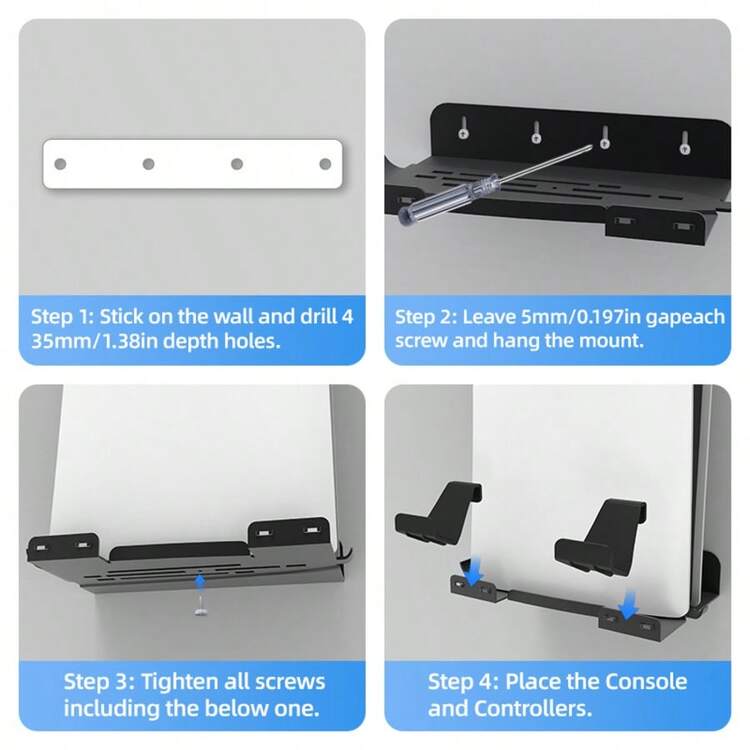 Step 1: Stick on the wall and drill 4 35mm/1.38in depth holes.

Step 2: Leave 5mm/0.197in gapeach screw and hang the mount.

Step 3: Tighten all screws including the below one.

Step 4: Place the Console and Controllers.