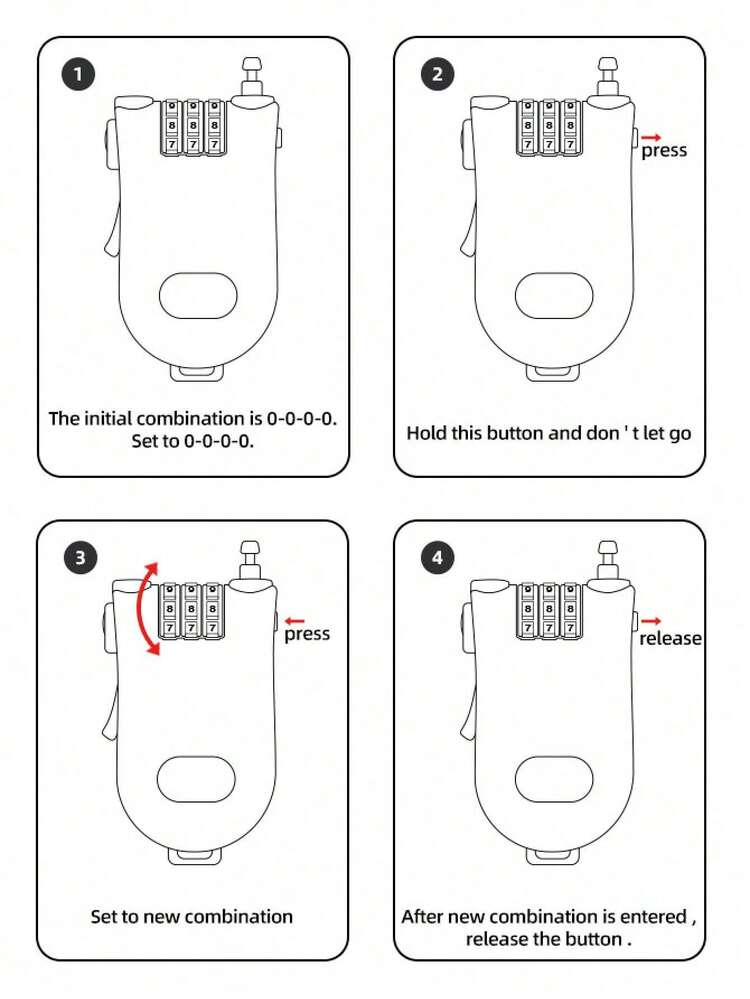 1

8 8 8
7 7 7

The initial combination is 0-0-0-0.
Set to 0-0-0-0.

2

8 8 8
7 7 7

press

Hold this button and don ' t let go

3

8 8 8
7 7 7

press

Set to new combination

4

8 8 8
7 7 7

release

After new combination is entered ,
release the button .