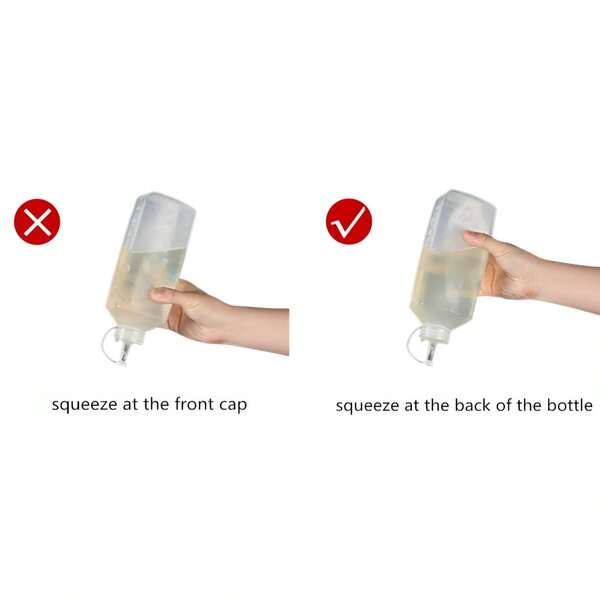 squeeze at the front cap

squeeze at the back of the bottle