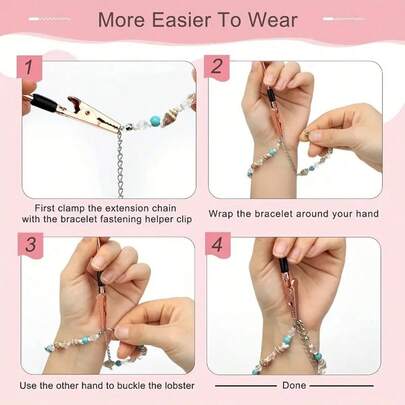 More Easier To Wear

1

First clamp the extension chain with the bracelet fastening helper clip

2

Wrap the bracelet around your hand

3

Use the other hand to buckle the lobster

4

Done