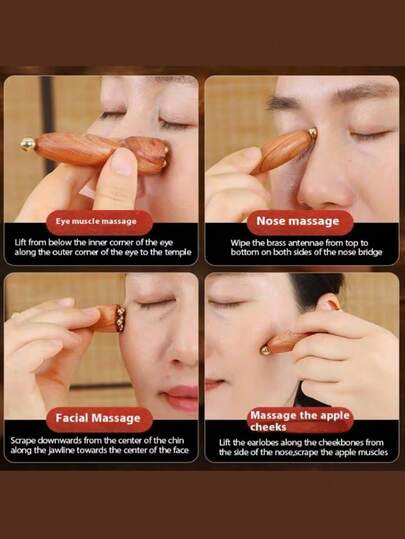 Eye muscle massage

Lift from below the inner corner of the eye along the outer corner of the eye to the temple

Nose massage

Wipe the brass antennae from top to bottom on both sides of the nose bridge

Facial Massage

Scrape downwards from the center of the chin along the jawline towards the center of the face

Massage the apple cheeks

Lift the earlobes along the cheekbones from the side of the nose,scrape the apple muscles