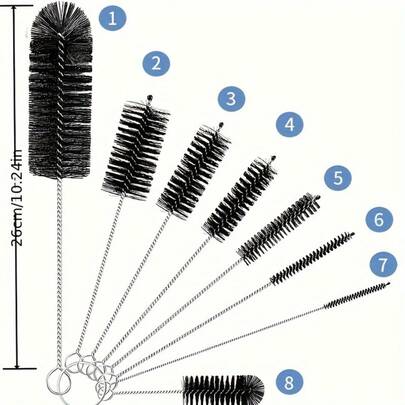 26cm/10.24in
1
2
3
4
5
6
7
8