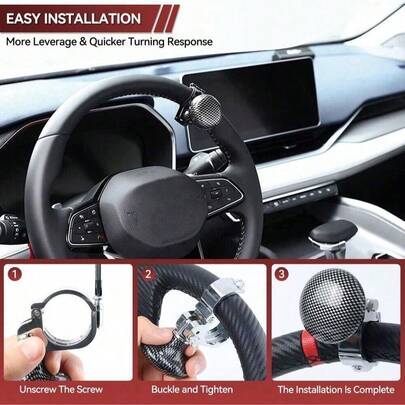 EASY INSTALLATION
More Leverage & Quicker Turning Response

1
Unscrew The Screw

2
Buckle and Tighten

3
The Installation Is Complete