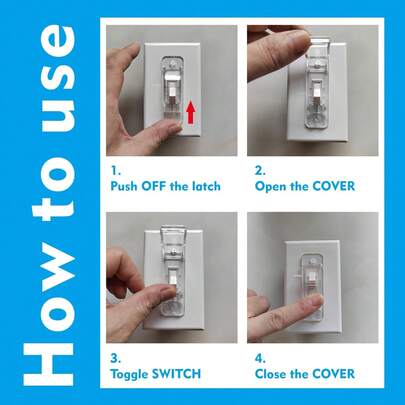 How to use

1.
Push OFF the latch

2.
Open the COVER

3.
Toggle SWITCH

4.
Close the COVER