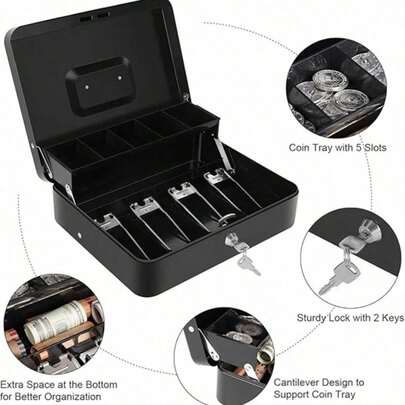 Coin Tray with 5 Slots

Sturdy Lock with 2 Keys

Extra Space at the Bottom for Better Organization

Cantilever Design to Support Coin Tray