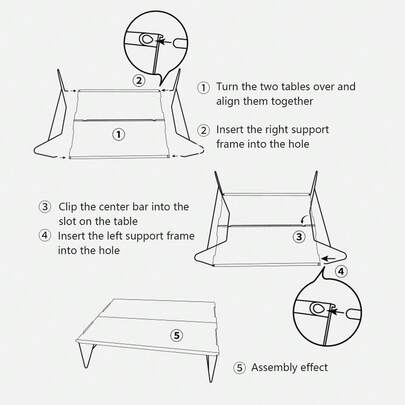 ②

①

① Turn the two tables over and align them together

② Insert the right support frame into the hole

③ Clip the center bar into the slot on the table

④ Insert the left support frame into the hole

③

④

⑤

⑤ Assembly effect