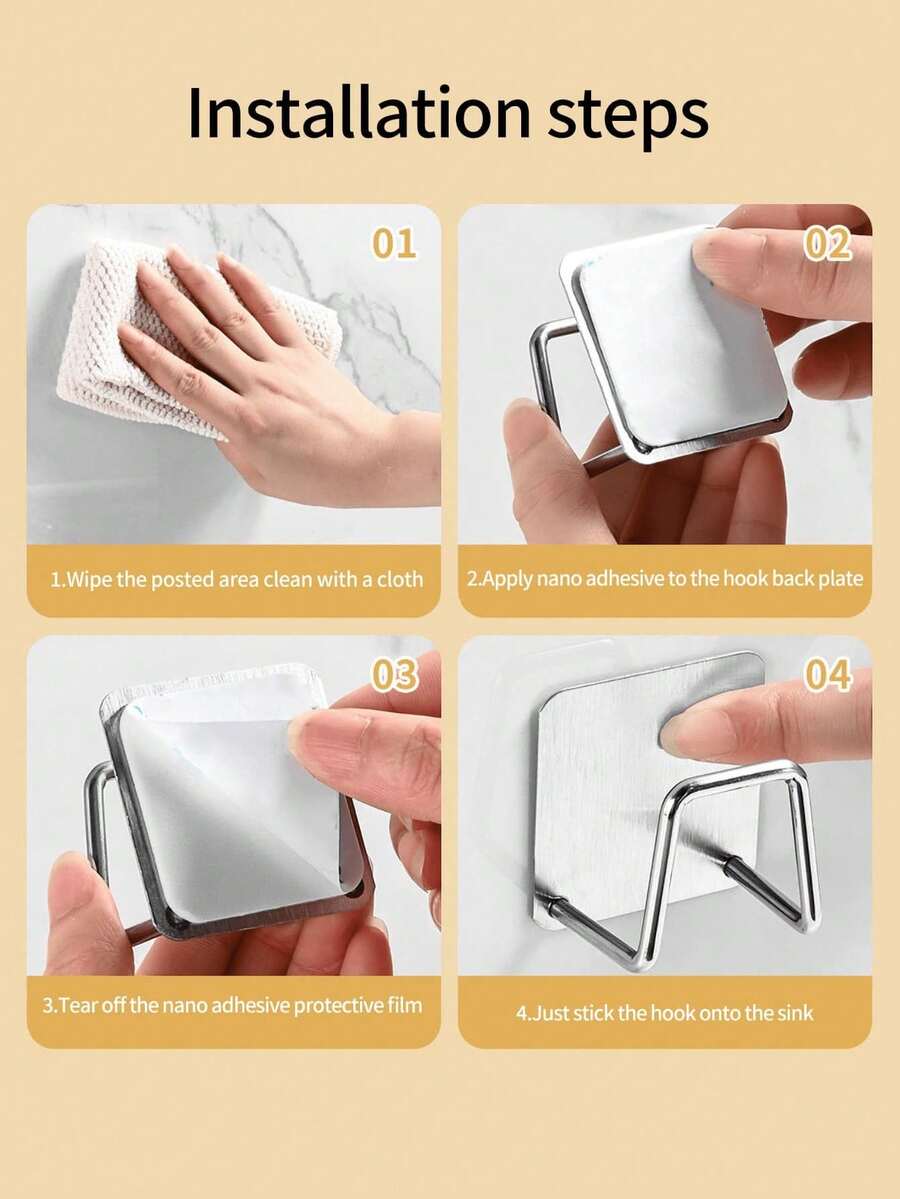 Installation steps

01

1.Wipe the posted area clean with a cloth

02

2.Apply nano adhesive to the hook back plate

03

3.Tear off the nano adhesive protective film

04

4.Just stick the hook onto the sink