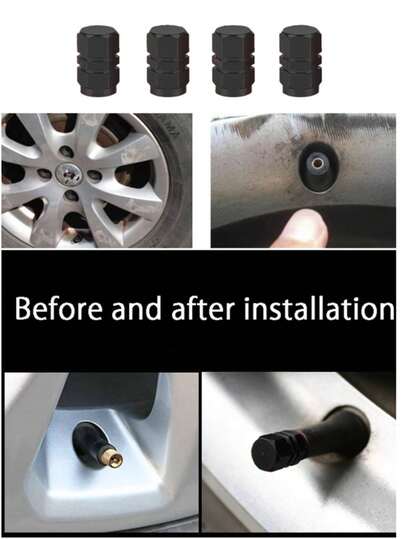 Before and after installation