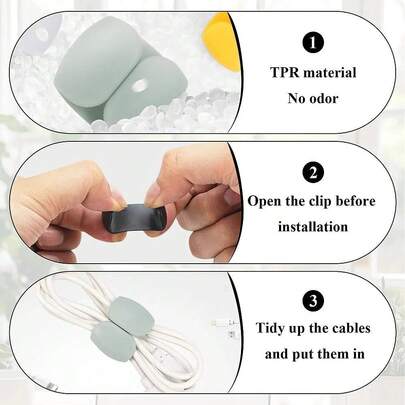 1
TPR material
No odor

2
Open the clip before installation

3
Tidy up the cables and put them in