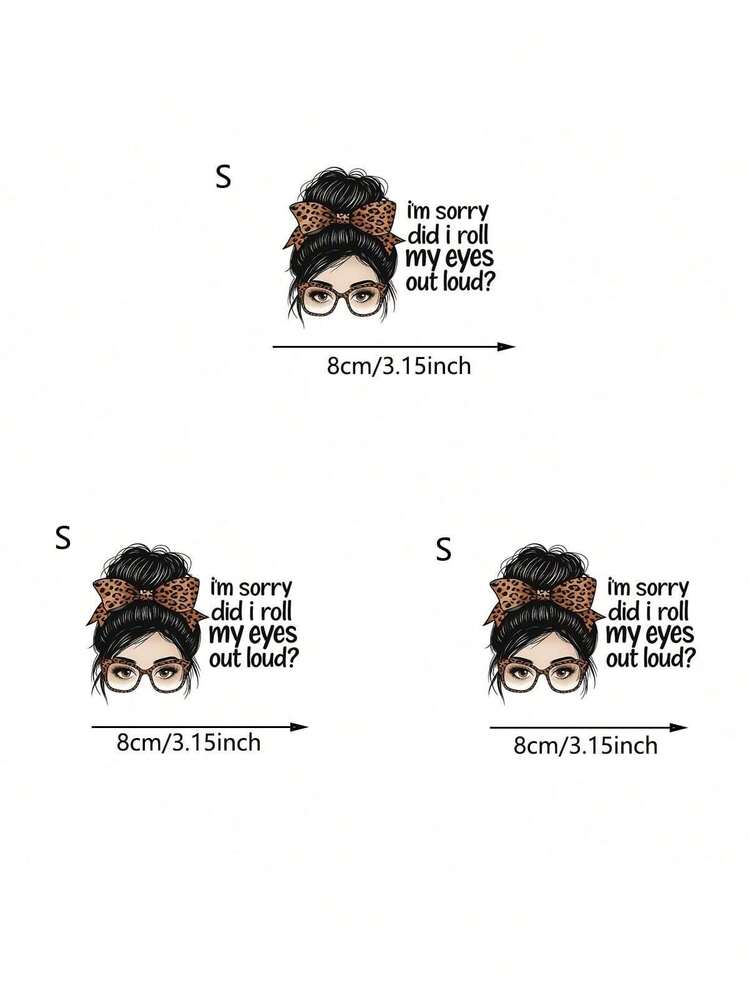 S

i'm sorry did i roll my eyes out loud?

8cm/3.15inch

S

i'm sorry did i roll my eyes out loud?

8cm/3.15inch

S

i'm sorry did i roll my eyes out loud?

8cm/3.15inch