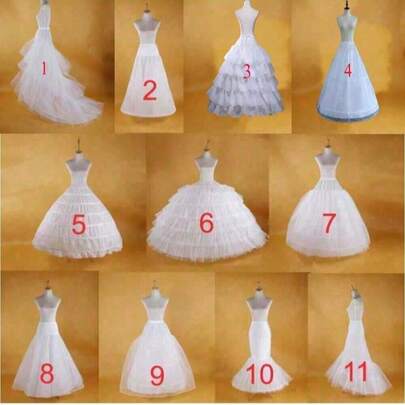 1
2
3
4
5
6
7
8
9
10
11