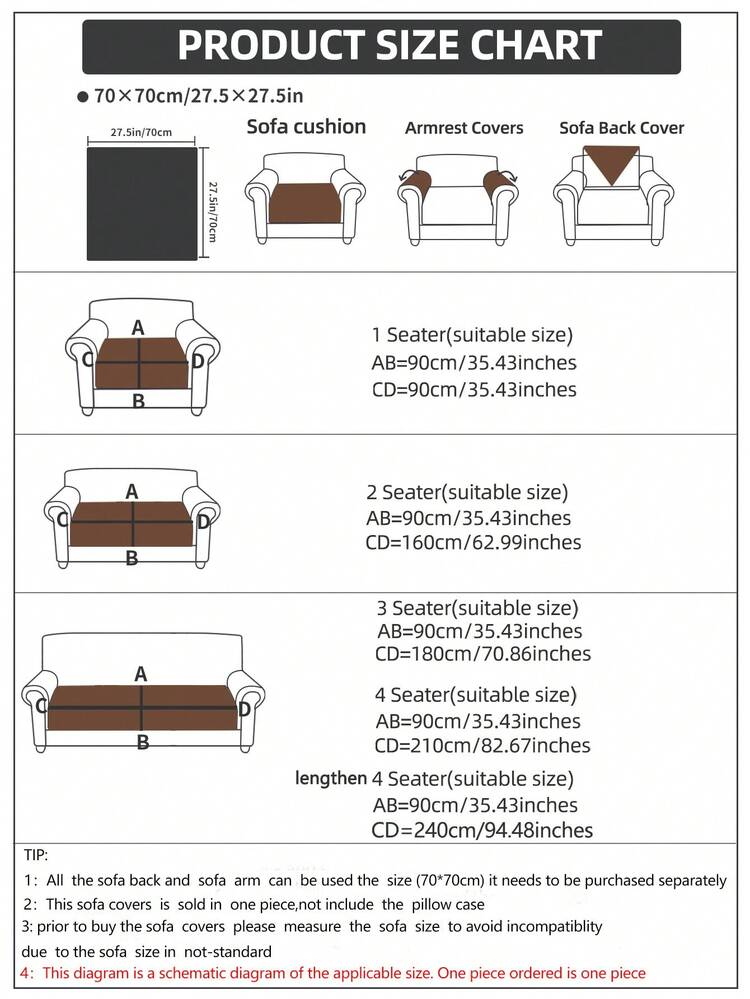 PRODUCT SIZE CHART

● 70×70cm/27.5×27.5in

27.5in/70cm

27.5in/70cm

Sofa cushion

Armrest Covers

Sofa Back Cover

A
C
D
B

1 Seater(suitable size)
AB=90cm/35.43inches
CD=90cm/35.43inches

A
C
D
B

2 Seater(suitable size)
AB=90cm/35.43inches
CD=160cm/62.99inches

A
C
D
B

3 Seater(suitable size)
AB=90cm/35.43inches
CD=180cm/70.86inches

4 Seater(suitable size)
AB=90cm/35.43inches
CD=210cm/82.67inches

lengthen 4 Seater(suitable size)
AB=90cm/35.43inches
CD=240cm/94.48inches

TIP:
1: All the sofa back and sofa arm can be used the size (70*70cm) it needs to be purchased separately
2: This sofa covers is sold in one piece,not include the pillow case
3: prior to buy the sofa covers please measure the sofa size to avoid incompatiblity due to the sofa size in not-standard
4: This diagram is a schematic diagram of the applicable size. One piece ordered is one piece