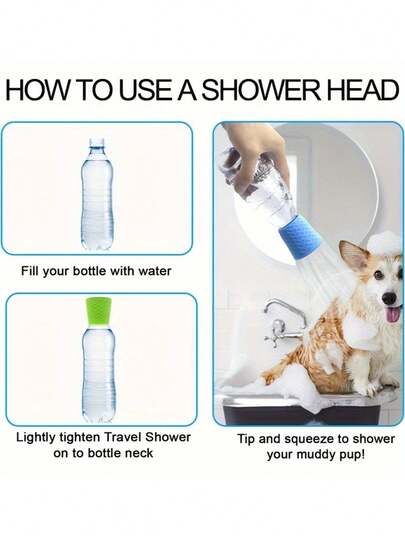 HOW TO USE A SHOWER HEAD

Fill your bottle with water

Lightly tighten Travel Shower on to bottle neck

Tip and squeeze to shower your muddy pup!